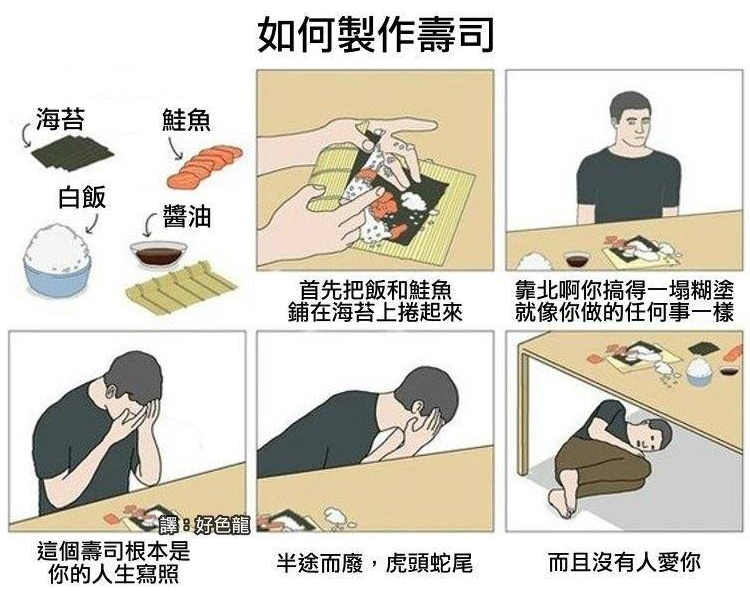 如何製作壽司

海苔
鮭魚
白飯
醬油

首先把飯和鮭魚鋪在海苔上捲起來

靠北啊你搞得一塌糊塗就像你做的任何事一樣

譯：好色龍

這個壽司根本是你的人生寫照

半途而廢，虎頭蛇尾

而且沒有人愛你